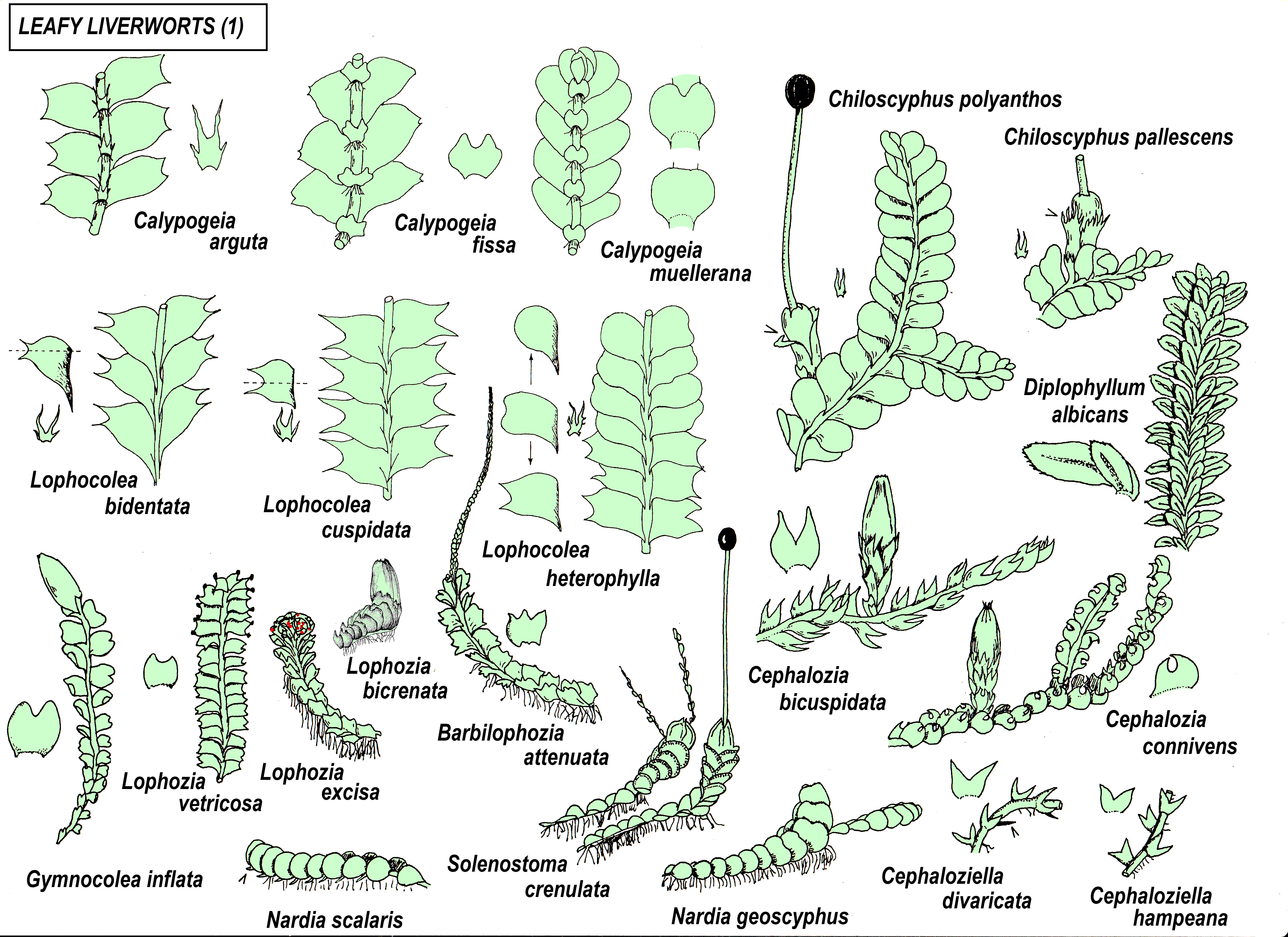 LEAFY LIVERWORTS (1)

Calypogeia arguta

Calypogeia fissa

Calypogeia muellerana

Chiloscyphus polyanthos

Chiloscyphus pallescens

Lophocolea bidentata

Lophocolea cuspidata

Lophocolea heterophylla

Diplophyllum albicans

Gymnocolea inflata

Lophozia vetricosa

Lophozia excisa

Lophozia bicrenata

Barbilophozia attenuata

Cephalozia bicuspidata

Cephalozia connivens

Nardia scalaris

Solenostoma crenulata

Nardia geoscyphus

Cephaloziella divaricata

Cephaloziella hampeana