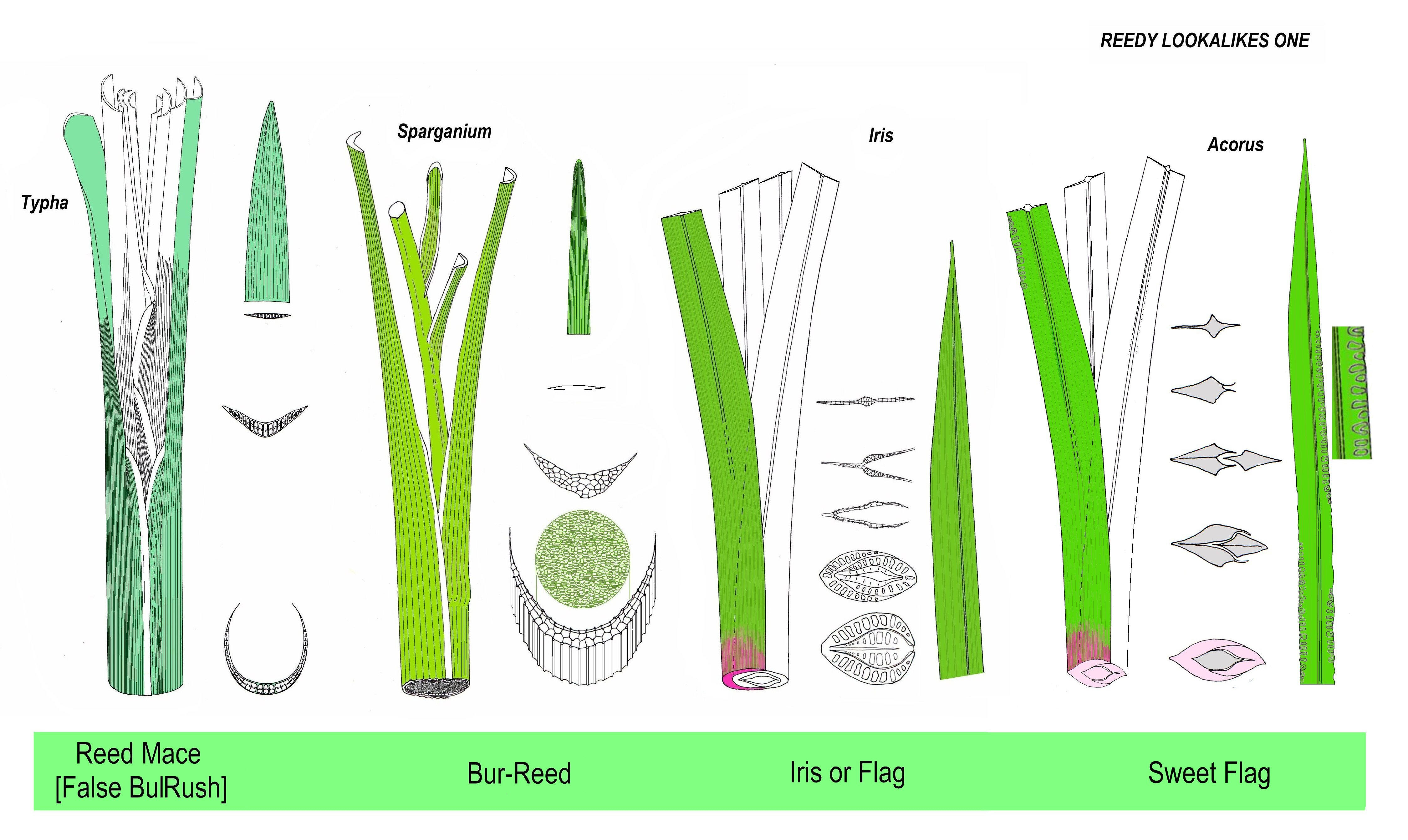 REEDY LOOKALIKES ONE

Typha

Sparganium

Iris

Acorus

Reed Mace
[False BulRush]

Bur-Reed

Iris or Flag

Sweet Flag