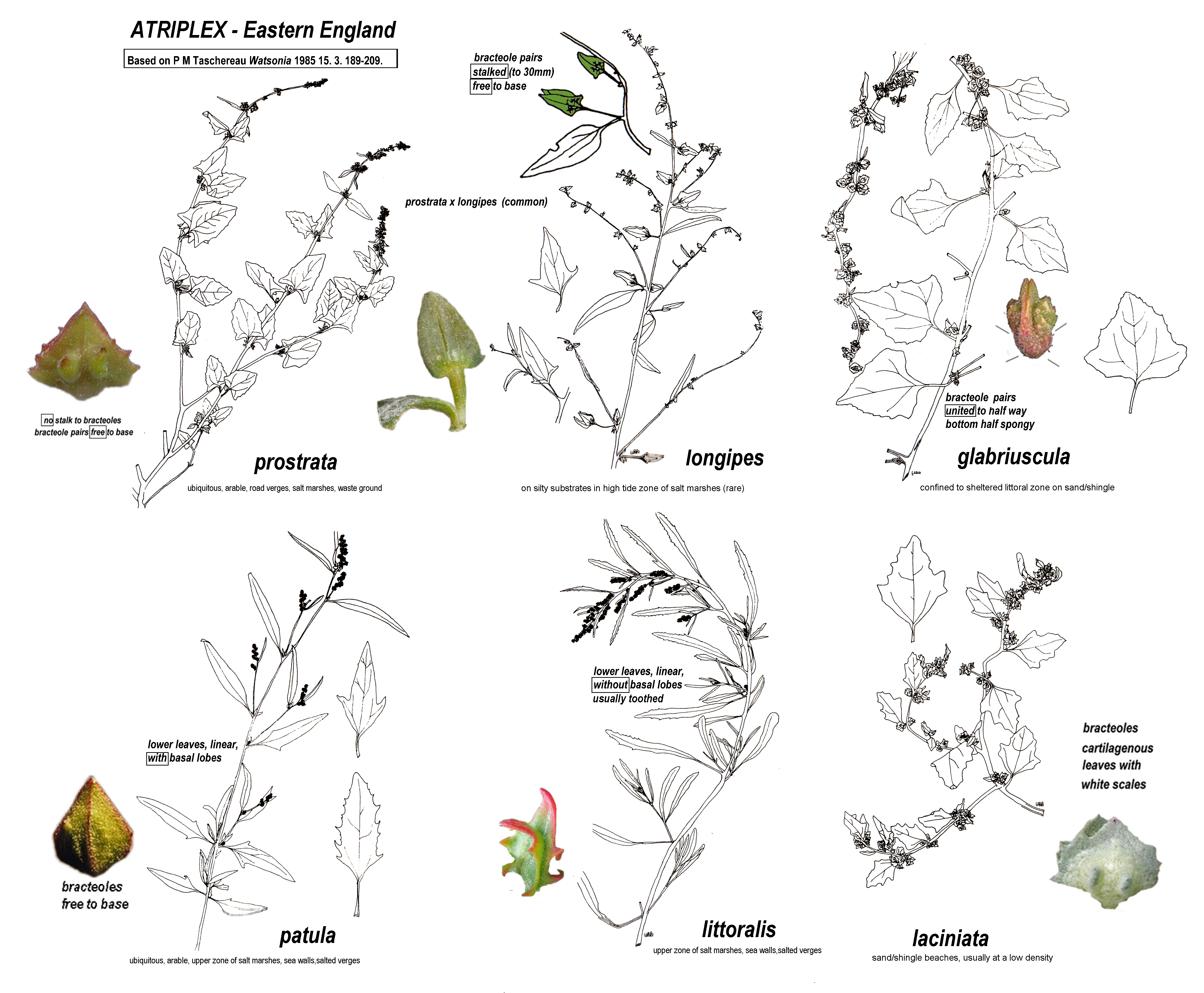 ATRIPLEX - Eastern England

Based on P M Taschereau Watsonia 1985 15. 3. 189-209.

bracteole pairs
stalked (to 30mm)
free to base

prostrata x longipes (common)

no stalk to bracteoles
bracteole pairs free to base

prostrata

ubiquitous, arable, road verges, salt marshes, waste ground

longipes

on silty substrates in high tide zone of salt marshes (rare)

bracteole pairs
united to half way
bottom half spongy

glabriuscula

confined to sheltered littoral zone on sand/shingle

lower leaves, linear,
with basal lobes

bracteoles
free to base

patula

ubiquitous, arable, upper zone of salt marshes, sea walls,salted verges

lower leaves, linear,
without basal lobes
usually toothed

littoralis

upper zone of salt marshes, sea walls,salted verges

bracteoles
cartilagenous
leaves with
white scales

laciniata

sand/shingle beaches, usually at a low density